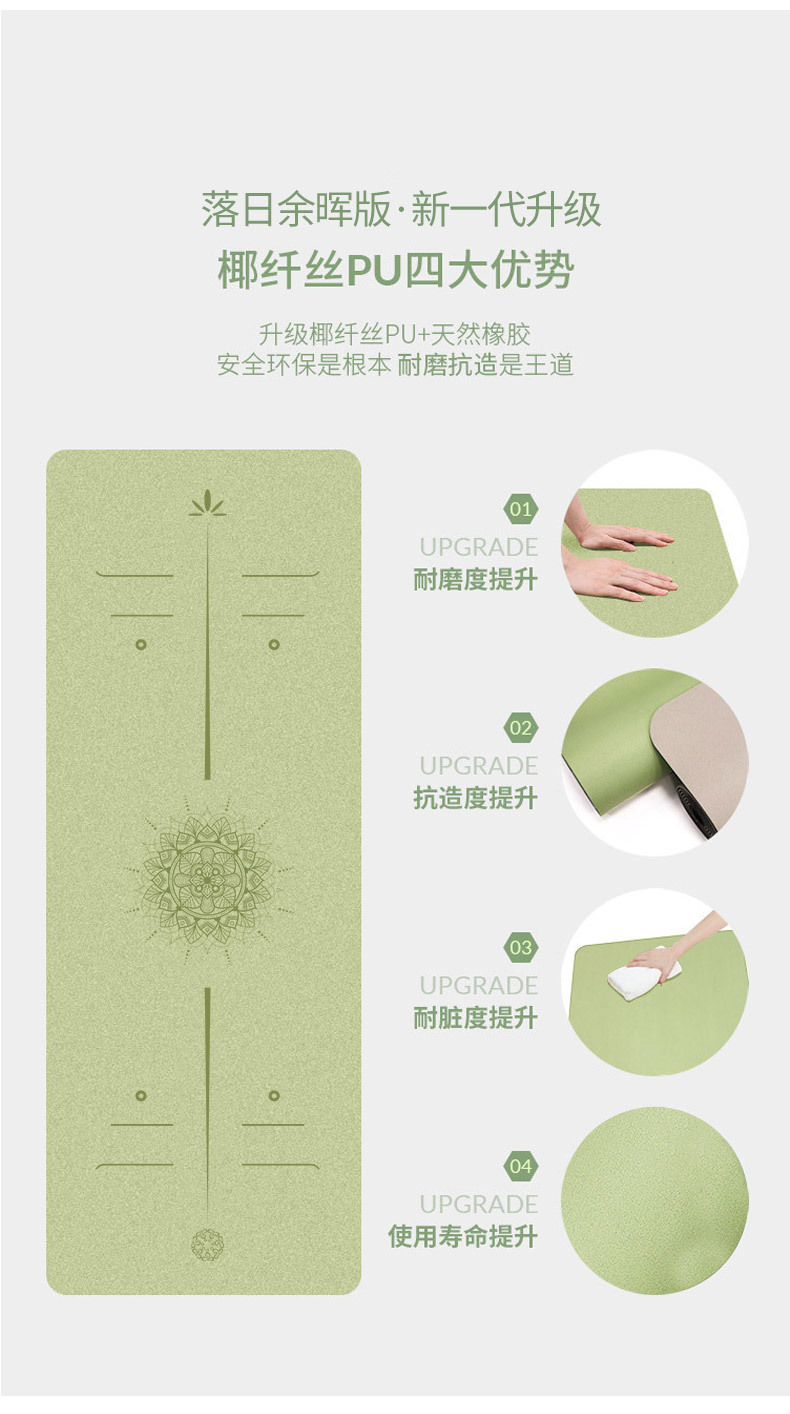 落日余晖版·新一代升级
椰纤丝PU四大优势

升级椰纤丝PU+天然橡胶
安全环保是根本 耐磨抗造是王道

01
UPGRADE
耐磨度提升

02
UPGRADE
抗造度提升

03
UPGRADE
耐脏度提升

04
UPGRADE
使用寿命提升