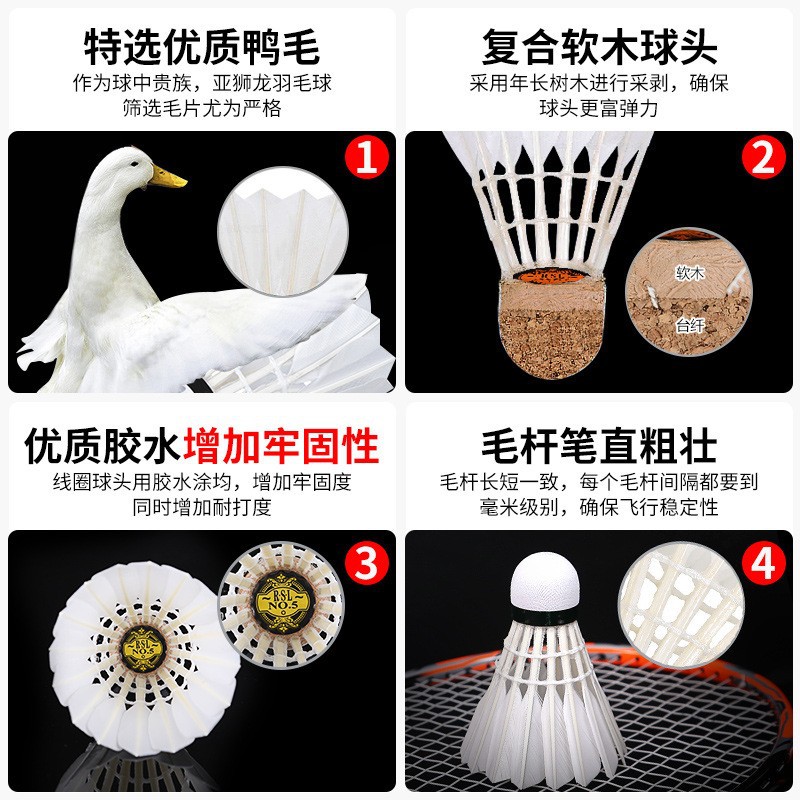 特选优质鸭毛
作为球中贵族，亚狮龙羽毛球筛选毛片尤为严格

1

复合软木球头
采用年长树木进行采剥，确保球头更富弹力

2

软木

台纤

优质胶水增加牢固性
线圈球头用胶水涂均，增加牢固度同时增加耐打度

3

RSL NO.5

RSL NO.5

毛杆笔直粗壮
毛杆长短一致，每个毛杆间隔都要到毫米级别，确保飞行稳定性

4